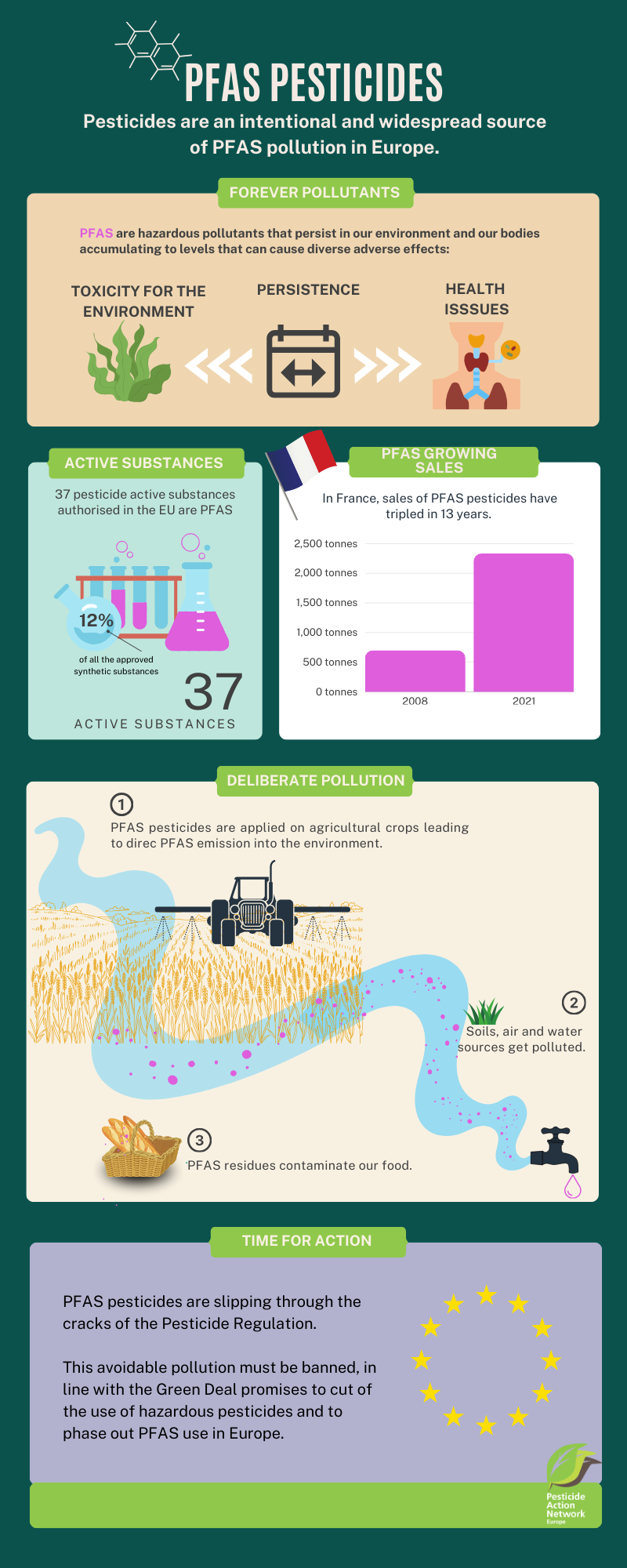 PFAS PESTICIDES

Pesticides are an intentional and widespread source of PFAS pollution in Europe.

FOREVER POLLUTANTS

PFAS are hazardous pollutants that persist in our environment and our bodies accumulating to levels that can cause diverse adverse effects:

TOXICITY FOR THE ENVIRONMENT

PERSISTENCE

HEALTH ISSSUES

ACTIVE SUBSTANCES

37 pesticide active substances authorised in the EU are PFAS

12%

of all the approved synthetic substances

37

ACTIVE SUBSTANCES

PFAS GROWING SALES

In France, sales of PFAS pesticides have tripled in 13 years.

2,500 tonnes
2,000 tonnes
1,500 tonnes
1,000 tonnes
500 tonnes
0 tonnes

2008
2021

DELIBERATE POLLUTION

1

PFAS pesticides are applied on agricultural crops leading to direc PFAS emission into the environment.

2

Soils, air and water sources get polluted.

3

PFAS residues contaminate our food.

TIME FOR ACTION

PFAS pesticides are slipping through the cracks of the Pesticide Regulation.

This avoidable pollution must be banned, in line with the Green Deal promises to cut of the use of hazardous pesticides and to phase out PFAS use in Europe.

Pesticide Action Network Europe